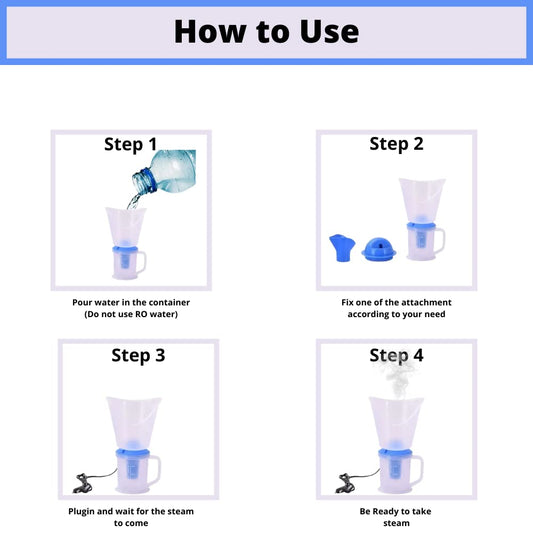 How to Use

Step 1

Pour water in the container
(Do not use RO water)

Step 2

Fix one of the attachment according to your need

Step 3

Plugin and wait for the steam to come

Step 4

Be Ready to take steam